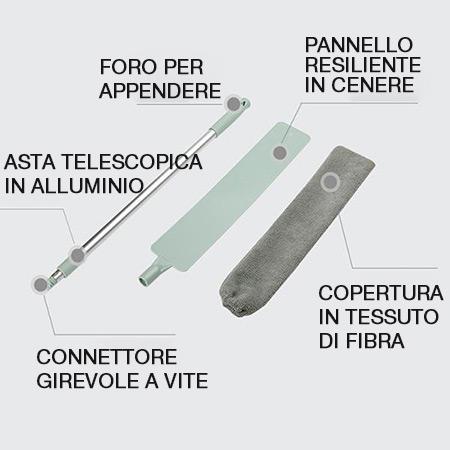 FORO PER APPENDERE

PANNELLO RESILIENTE IN CENERE

ASTA TELESCOPICA IN ALLUMINIO

COPERTURA IN TESSUTO DI FIBRA

CONNETTORE GIREVOLE A VITE