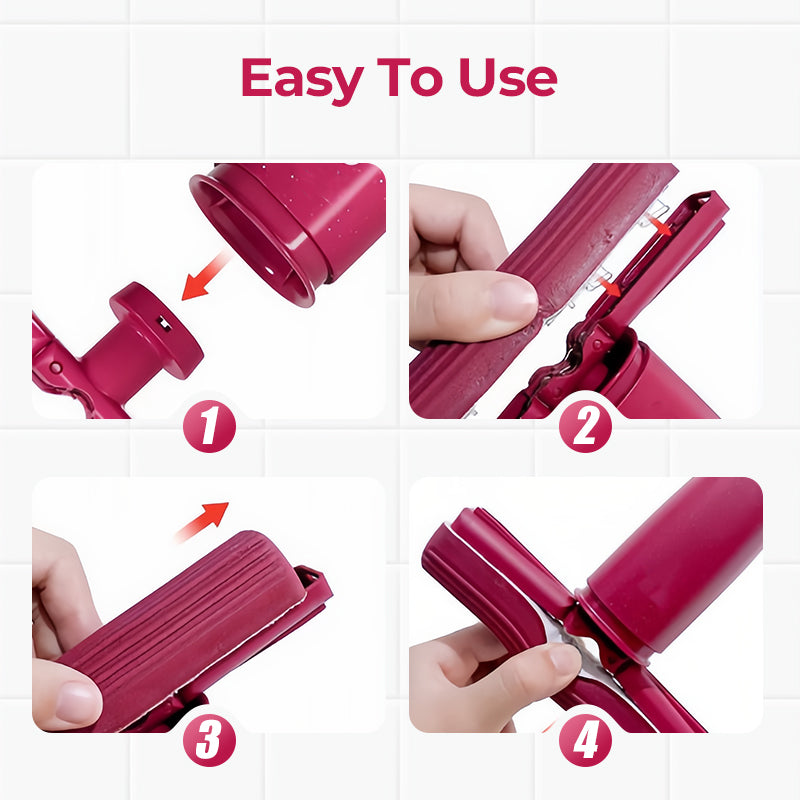 Easy To Use

1

2

3

4